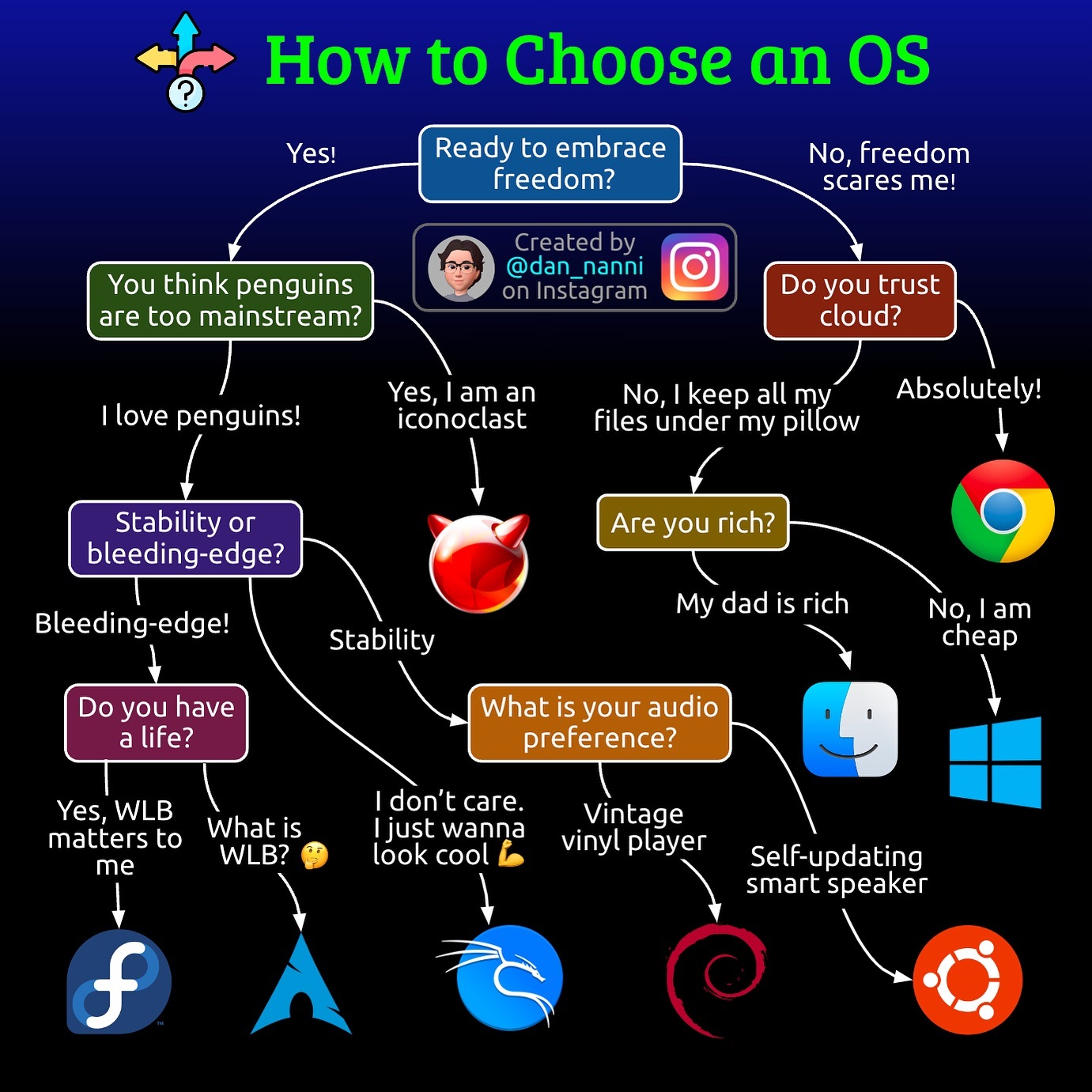 How to Choose an OS

Ready to embrace freedom?

Yes!

No, freedom scares me!

Created by @dan_nanni on Instagram

You think penguins are too mainstream?

Do you trust cloud?

I love penguins!

Yes, I am an iconoclast

No, I keep all my files under my pillow

Absolutely!

Stability or bleeding-edge?

Are you rich?

Bleeding-edge!

Stability

My dad is rich

No, I am cheap

Do you have a life?

What is your audio preference?

Yes, WLB matters to me

What is WLB? 🤔

I don't care. I just wanna look cool 💪

Vintage vinyl player

Self-updating smart speaker